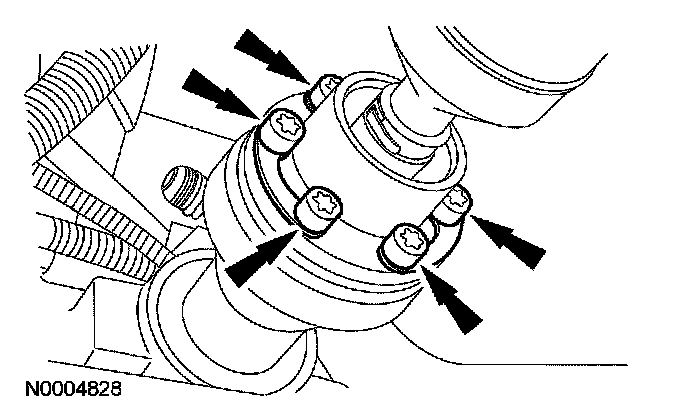 N0004828