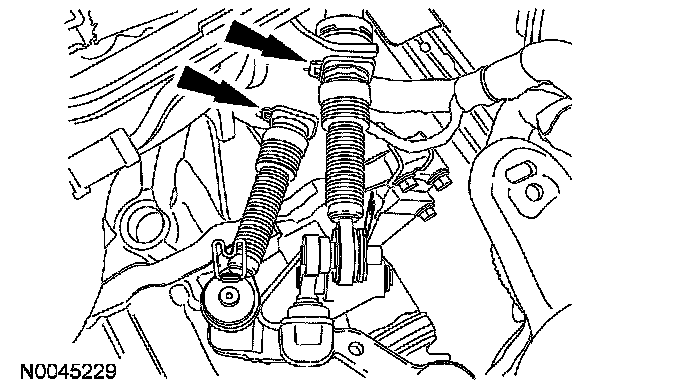 N0045229