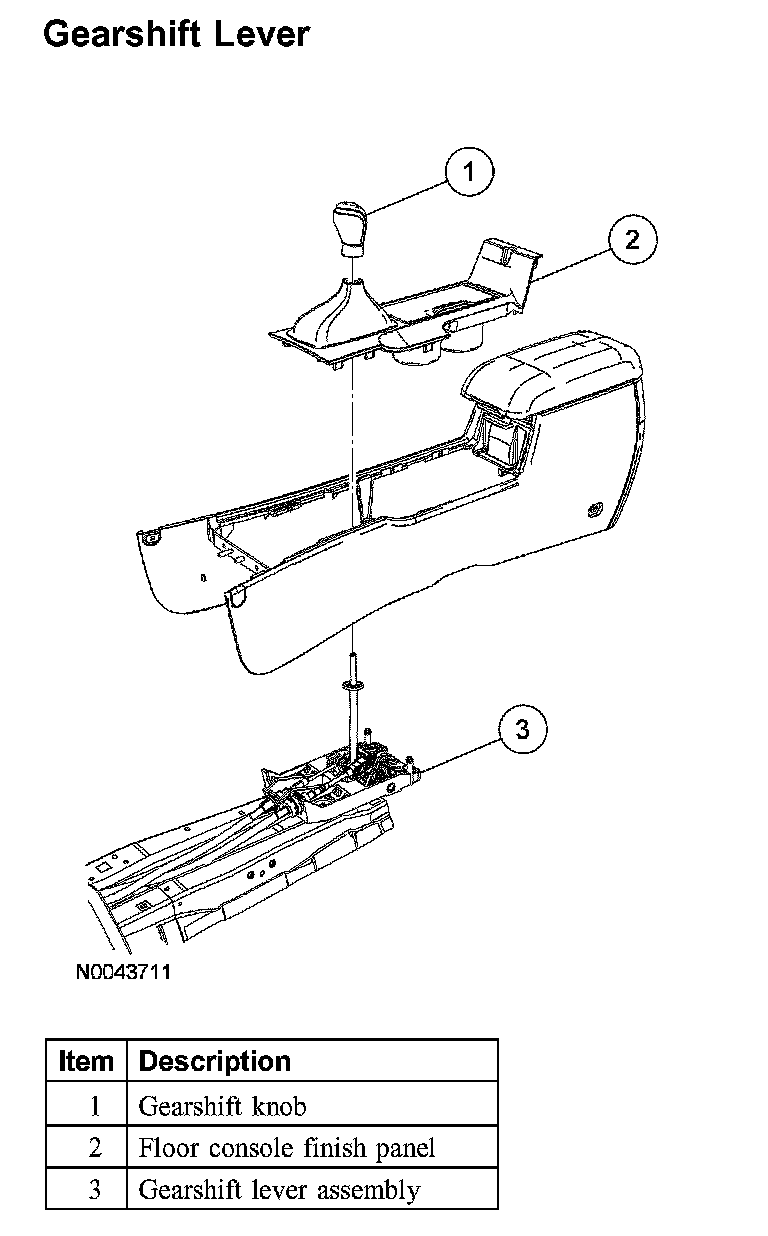 Gearshift Lever

1

2

3

N0043711

| Item | Description |
|---|---|
| 1 | Gearshift knob |
| 2 | Floor console finish panel |
| 3 | Gearshift lever assembly |