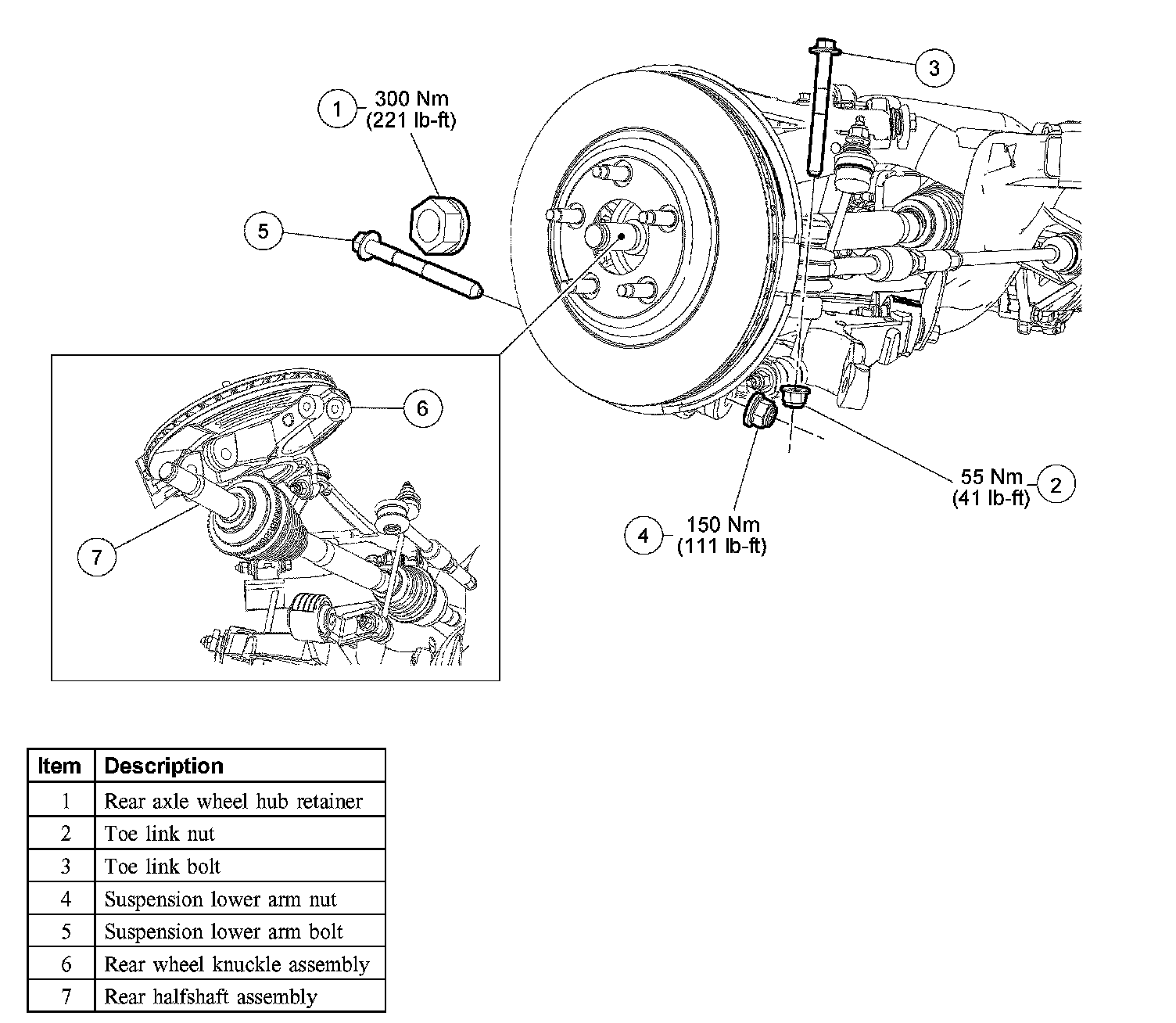 3

1 300 Nm (221 lb-ft)

5

6

7

55 Nm (41 lb-ft) 2

4 150 Nm (111 lb-ft)

| Item | Description |
|---|---|
| 1 | Rear axle wheel hub retainer |
| 2 | Toe link nut |
| 3 | Toe link bolt |
| 4 | Suspension lower arm nut |
| 5 | Suspension lower arm bolt |
| 6 | Rear wheel knuckle assembly |
| 7 | Rear halfshaft assembly |