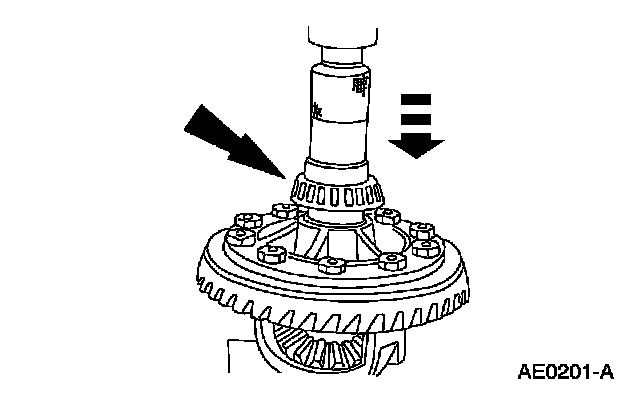 AE0201-A