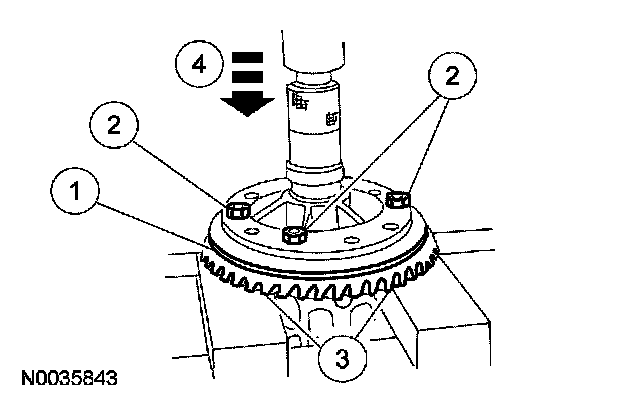 4
2
2
1
3
N0035843