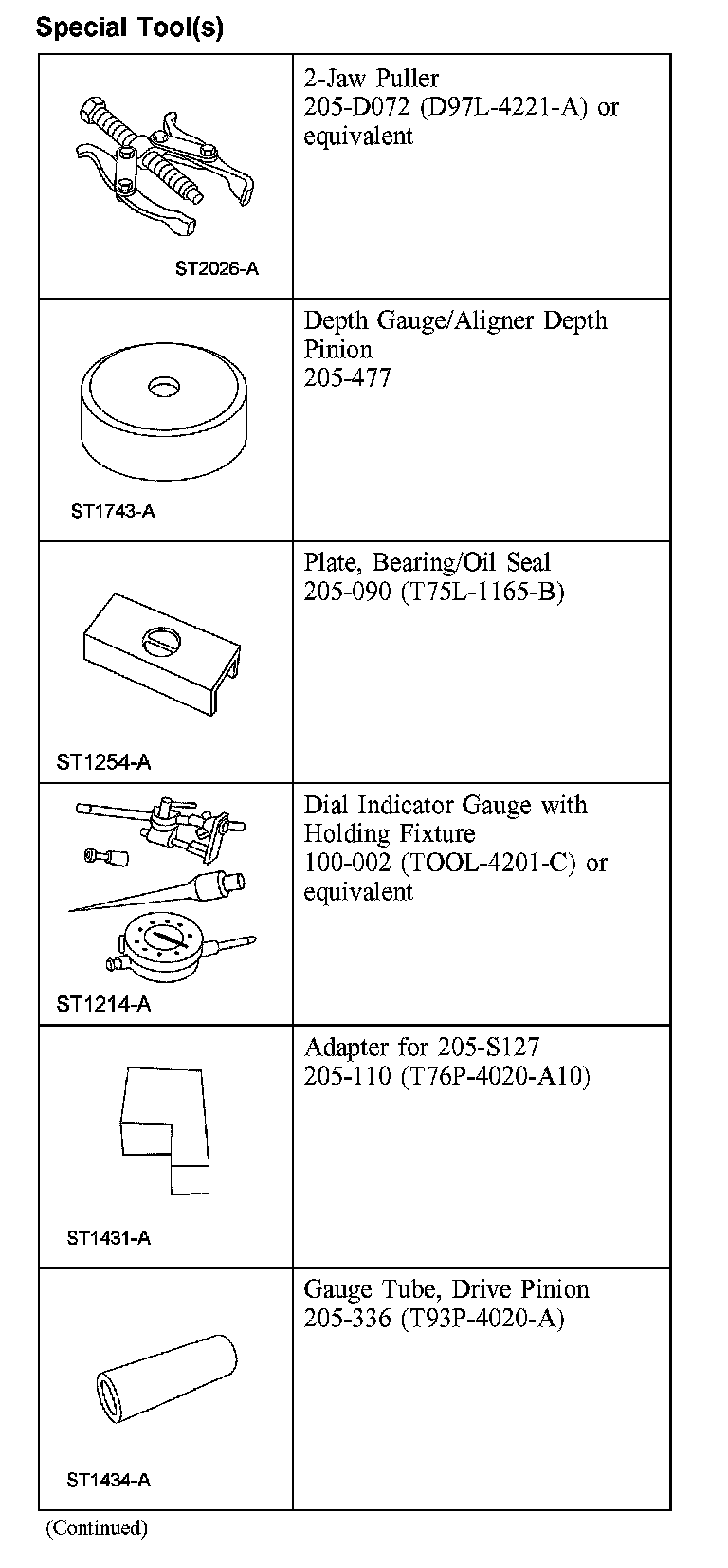 Special Tool(s)

| | |
|---|---|
| ST2026-A | 2-Jaw Puller 205-D072 (D97L-4221-A) or equivalent |
| ST1743-A | Depth Gauge/Aligner Depth Pinion 205-477 |
| ST1254-A | Plate, Bearing/Oil Seal 205-090 (T75L-1165-B) |
| ST1214-A | Dial Indicator Gauge with Holding Fixture 100-002 (TOOL-4201-C) or equivalent |
| ST1431-A | Adapter for 205-S127 205-110 (T76P-4020-A10) |
| ST1434-A | Gauge Tube, Drive Pinion 205-336 (T93P-4020-A) |

(Continued)