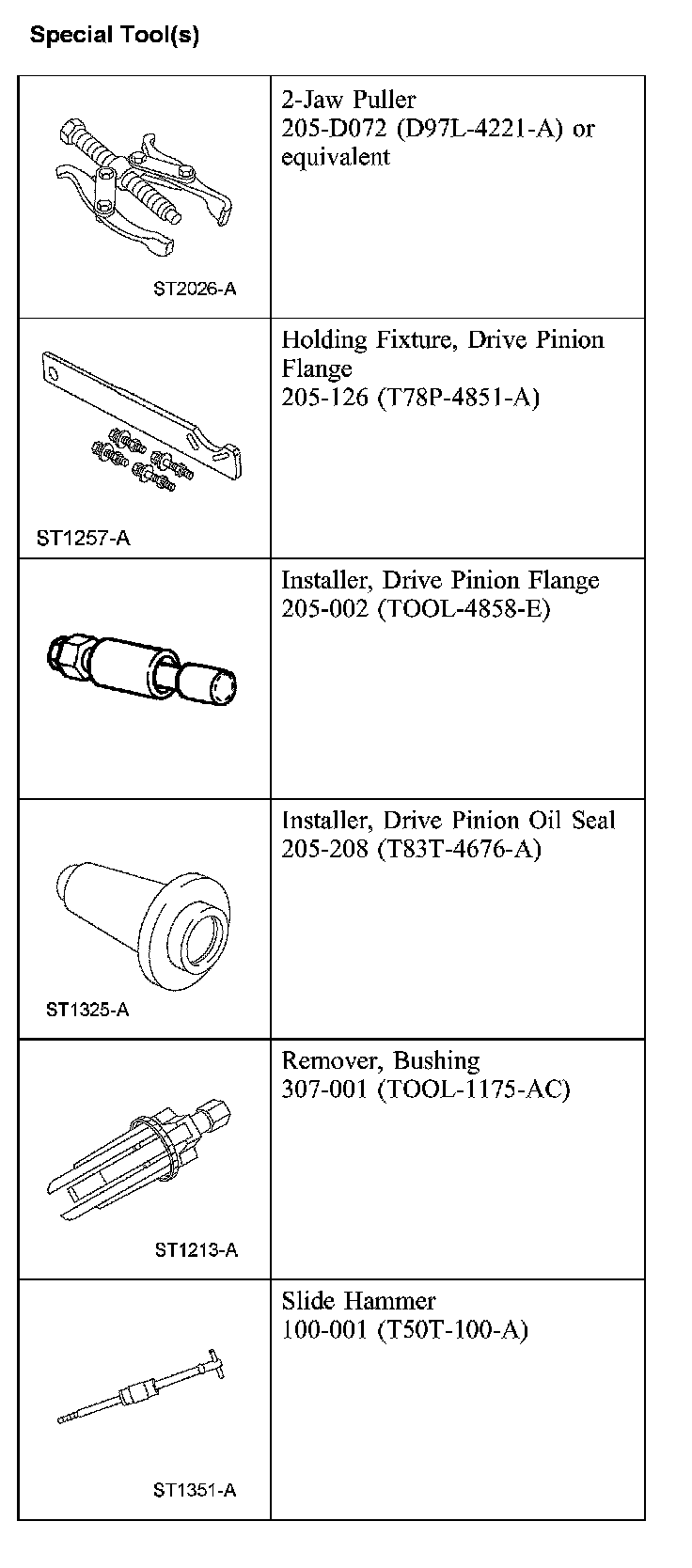 Special Tool(s)

| | |
|---|---|
| ST2026-A | 2-Jaw Puller 205-D072 (D97L-4221-A) or equivalent |
| ST1257-A | Holding Fixture, Drive Pinion Flange 205-126 (T78P-4851-A) |
| | Installer, Drive Pinion Flange 205-002 (TOOL-4858-E) |
| ST1325-A | Installer, Drive Pinion Oil Seal 205-208 (T83T-4676-A) |
| ST1213-A | Remover, Bushing 307-001 (TOOL-1175-AC) |
| ST1351-A | Slide Hammer 100-001 (T50T-100-A) |