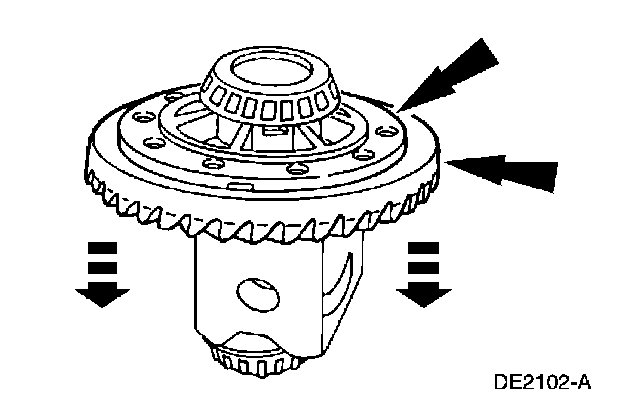 DE2102-A