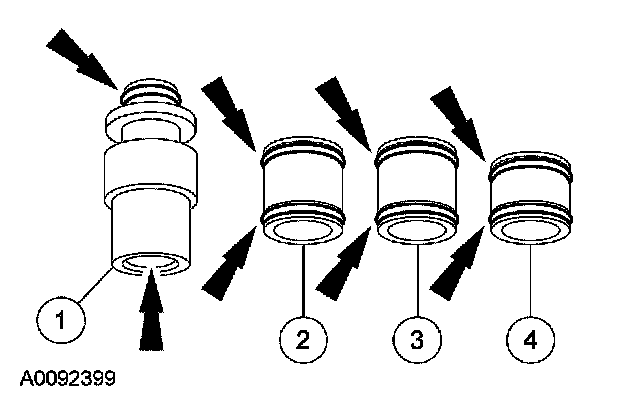 1
2
3
4
A0092399