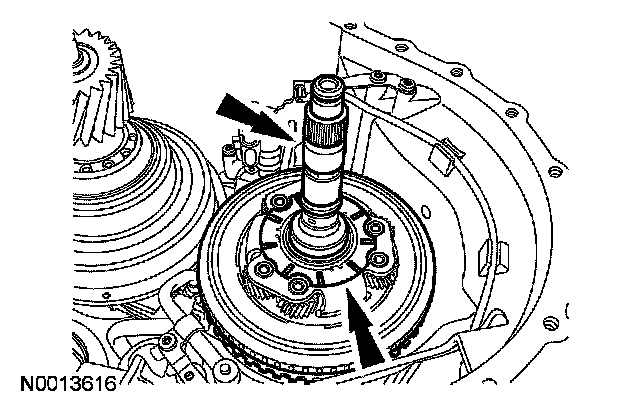 N0013616