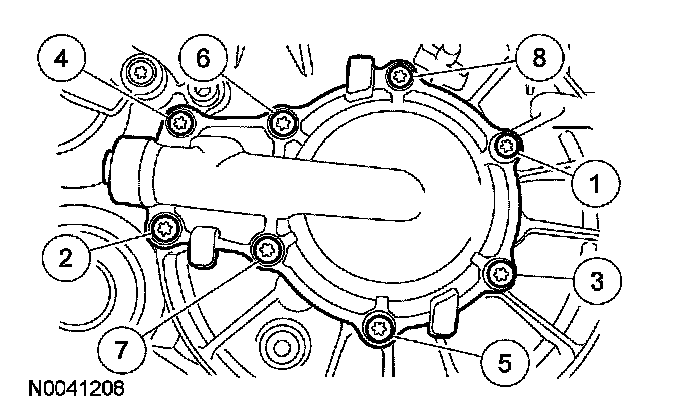 4
6
8
1
2
3
7
5
N0041208