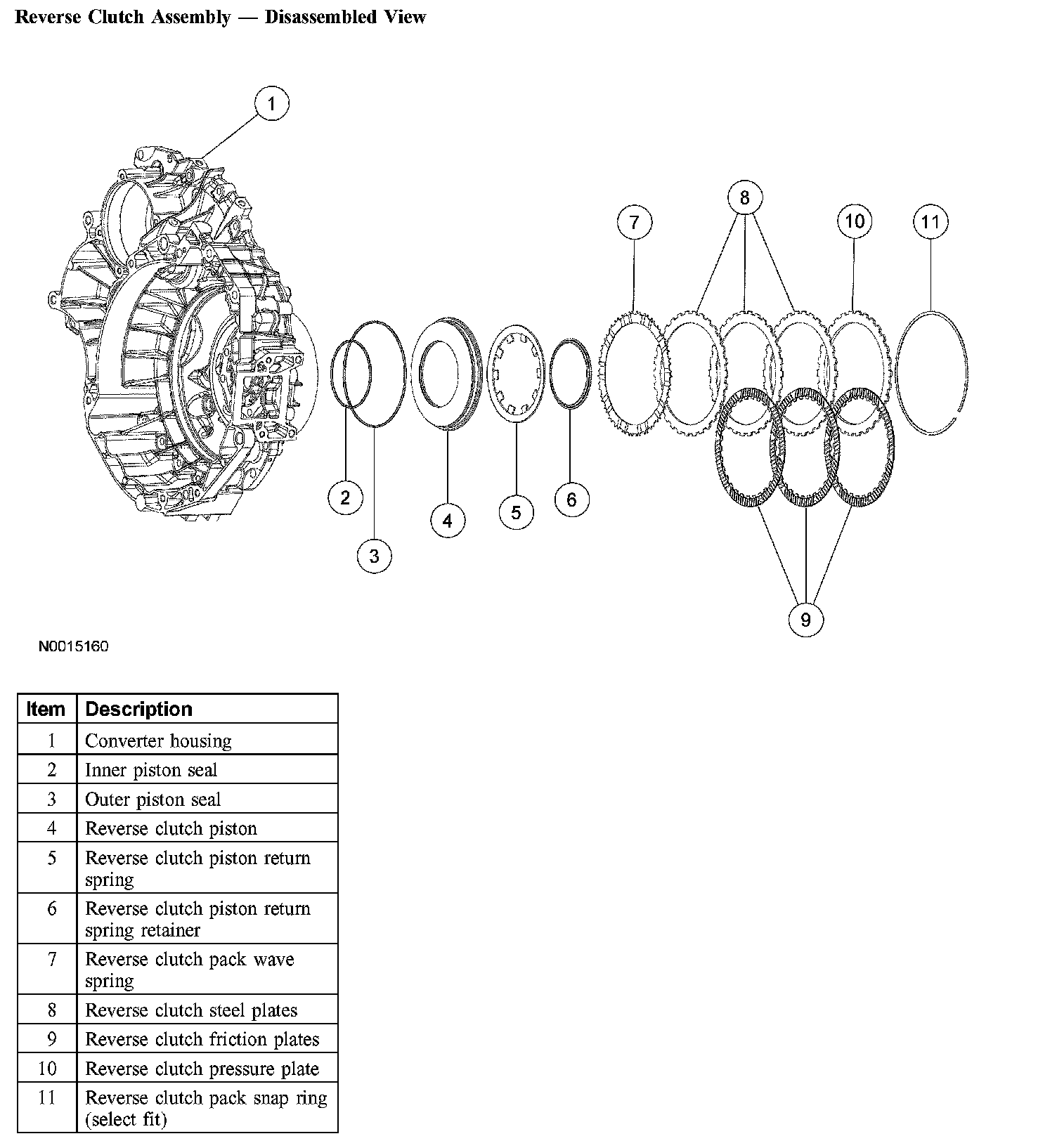 Reverse Clutch Assembly — Disassembled View

1
8
7
10
11
2
3
4
5
6
9

N0015160

| Item | Description |
|---|---|
| 1 | Converter housing |
| 2 | Inner piston seal |
| 3 | Outer piston seal |
| 4 | Reverse clutch piston |
| 5 | Reverse clutch piston return spring |
| 6 | Reverse clutch piston return spring retainer |
| 7 | Reverse clutch pack wave spring |
| 8 | Reverse clutch steel plates |
| 9 | Reverse clutch friction plates |
| 10 | Reverse clutch pressure plate |
| 11 | Reverse clutch pack snap ring (select fit) |