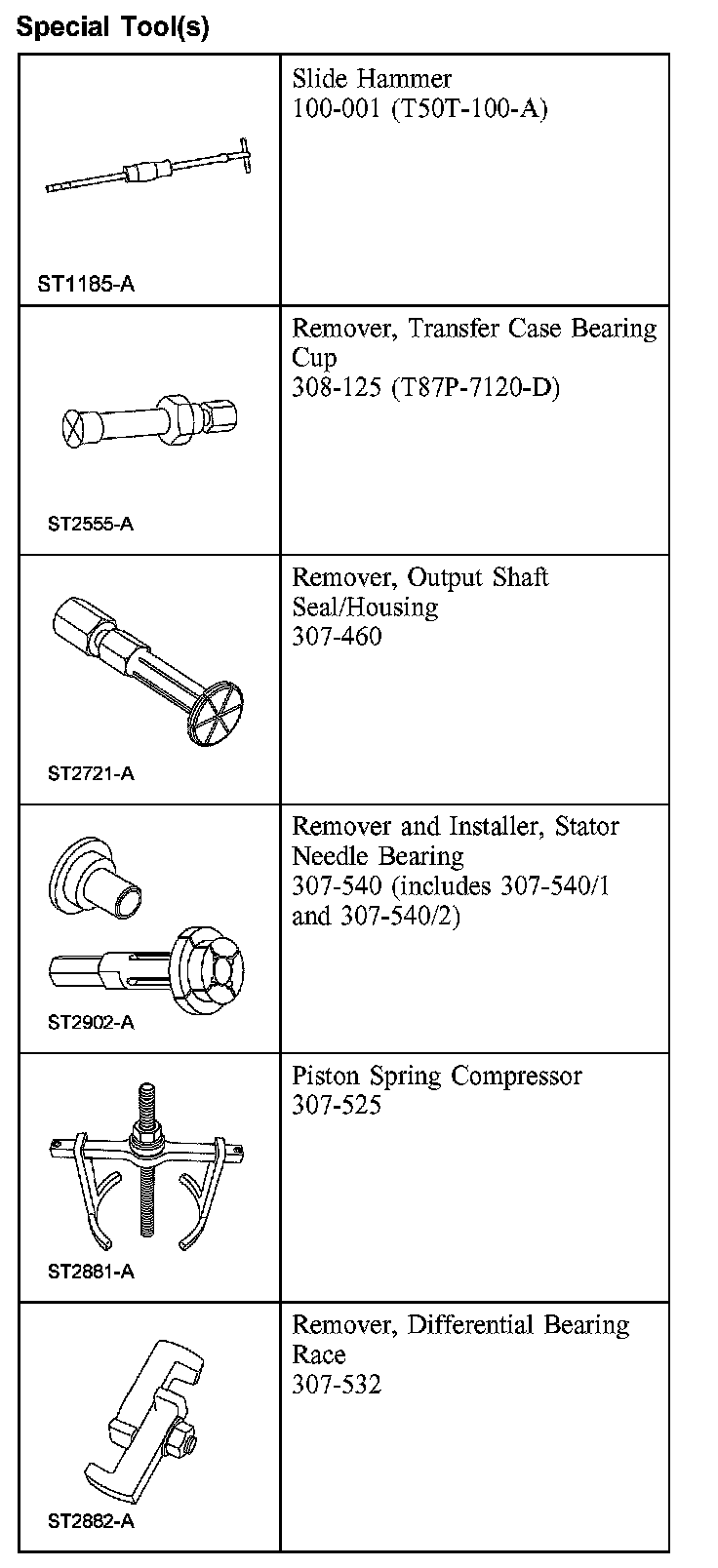 Special Tool(s)

| | |
|---|---|
| ST1185-A | Slide Hammer 100-001 (T50T-100-A) |
| ST2555-A | Remover, Transfer Case Bearing Cup 308-125 (T87P-7120-D) |
| ST2721-A | Remover, Output Shaft Seal/Housing 307-460 |
| ST2902-A | Remover and Installer, Stator Needle Bearing 307-540 (includes 307-540/1 and 307-540/2) |
| ST2881-A | Piston Spring Compressor 307-525 |
| ST2882-A | Remover, Differential Bearing Race 307-532 |