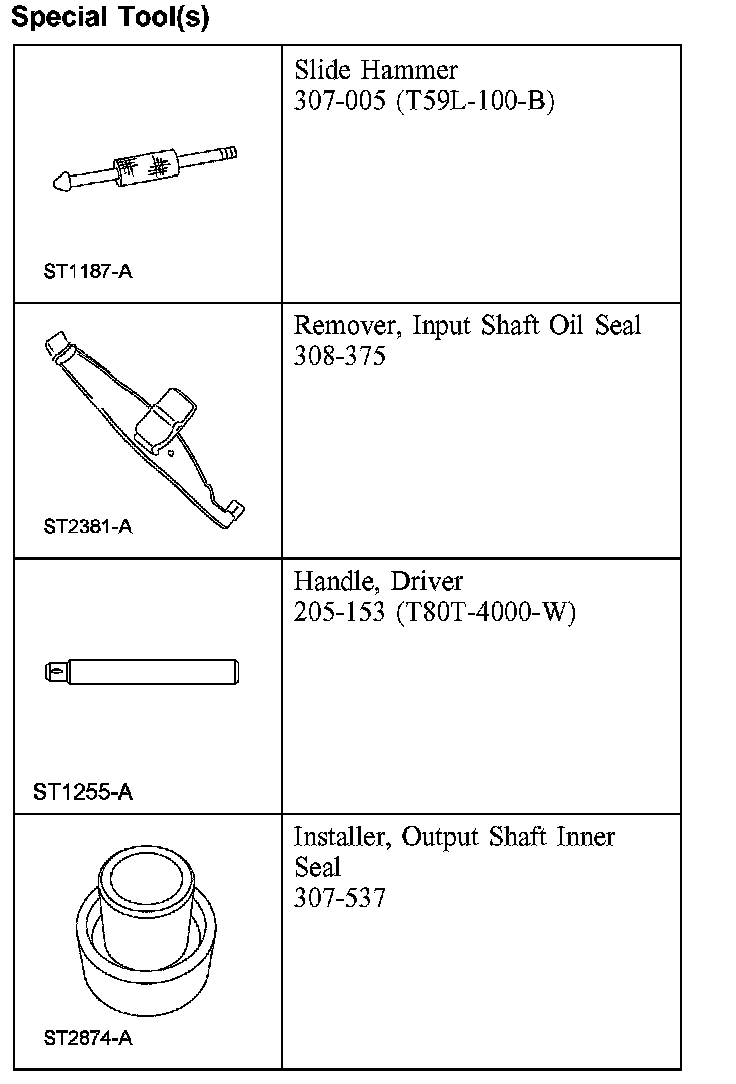 Special Tool(s)

| | |
|---|---|
| ST1187-A | Slide Hammer 307-005 (T59L-100-B) |
| ST2381-A | Remover, Input Shaft Oil Seal 308-375 |
| ST1255-A | Handle, Driver 205-153 (T80T-4000-W) |
| ST2874-A | Installer, Output Shaft Inner Seal 307-537 |