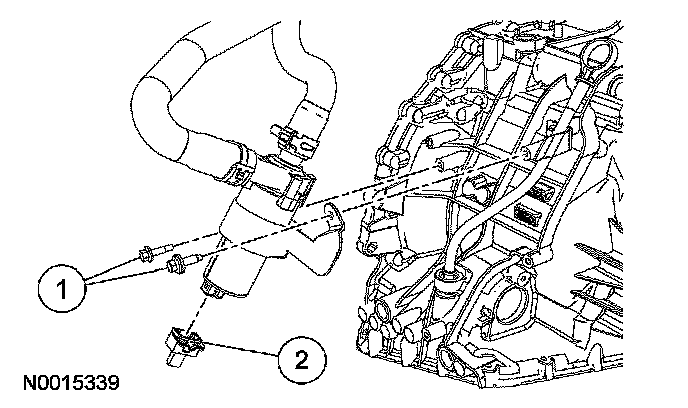 1
2
N0015339