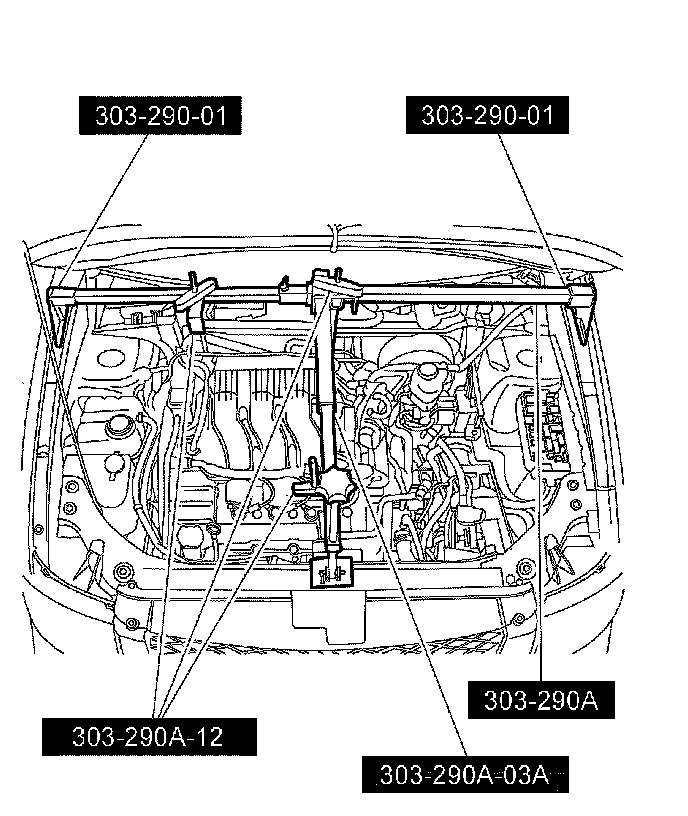 303-290-01

303-290-01

303-290A

303-290A-12

303-290A-03A