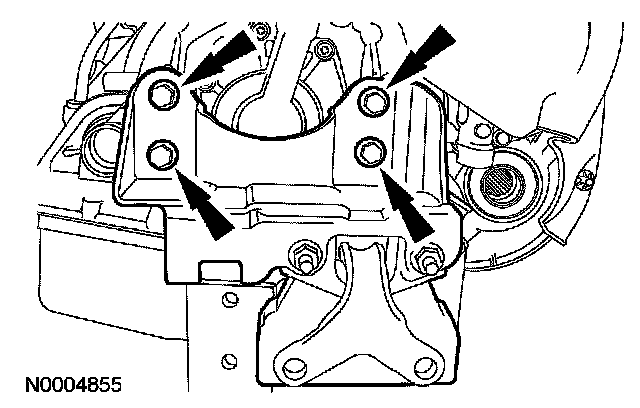 N0004855