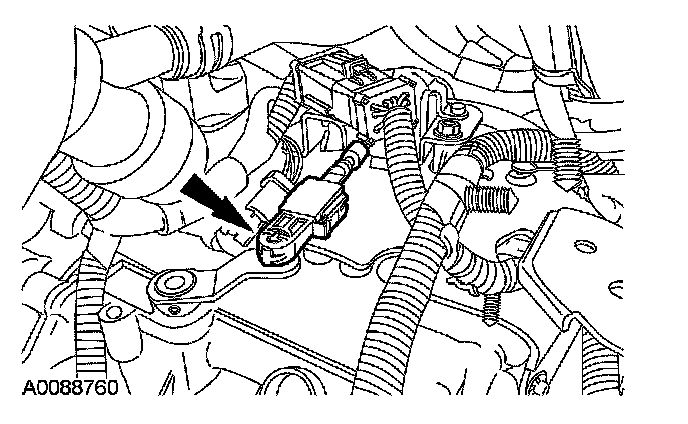 A0088760