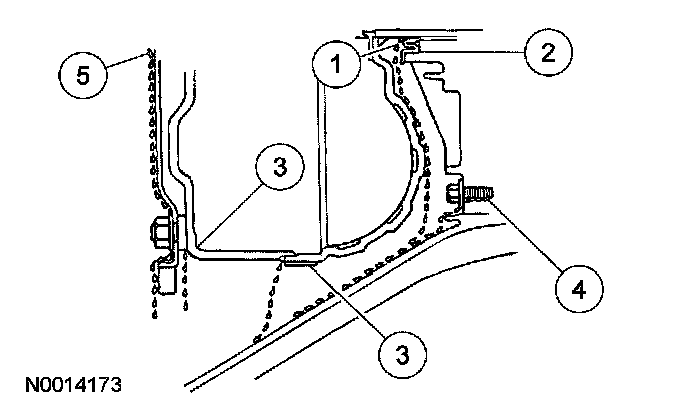 5
1
2
3
4
3
N0014173