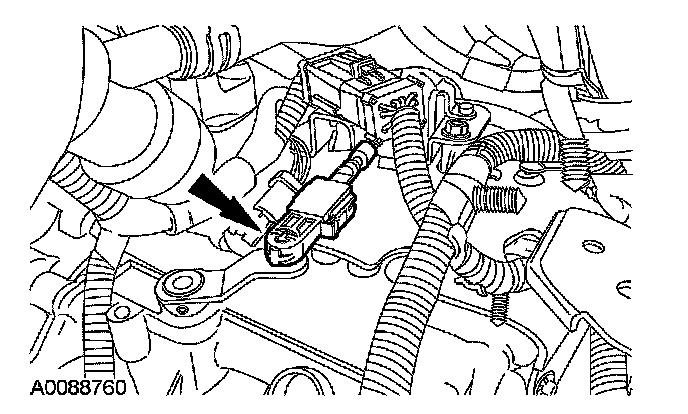 A0088760