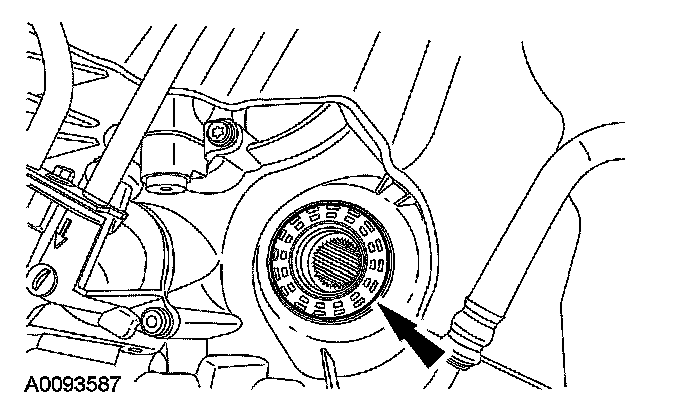 A0093587