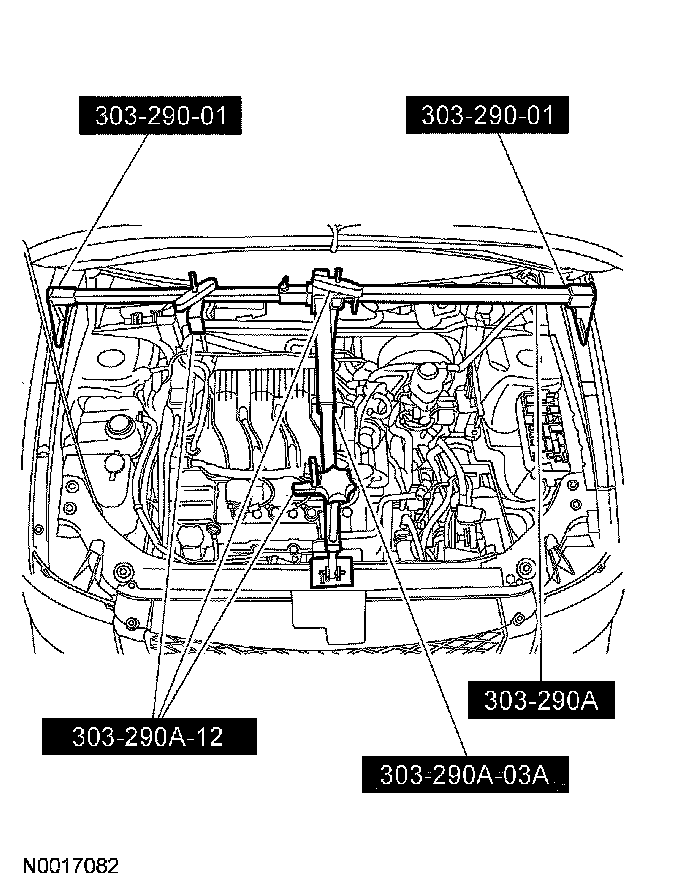 303-290-01
303-290-01
303-290A
303-290A-12
303-290A-03A
N0017082