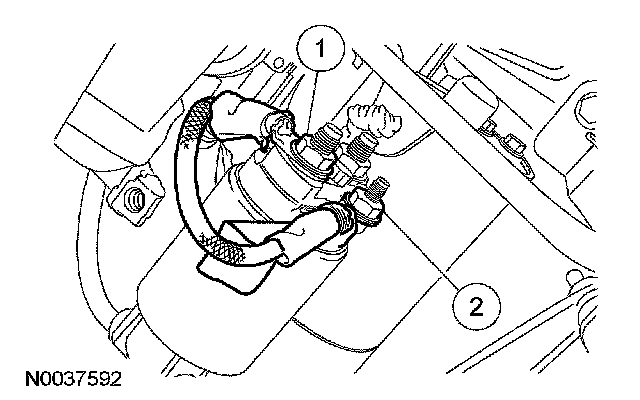 1

2

N0037592