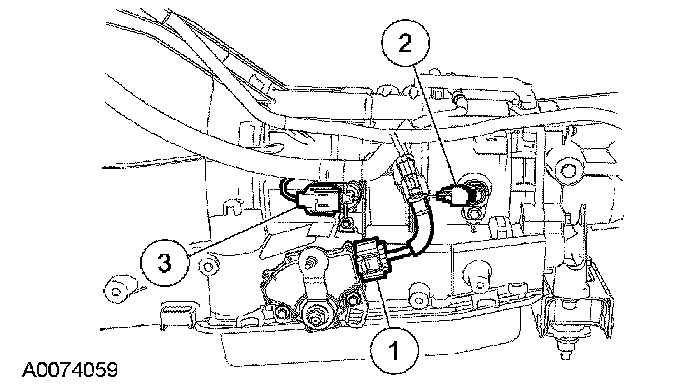 2

3

1

A0074059