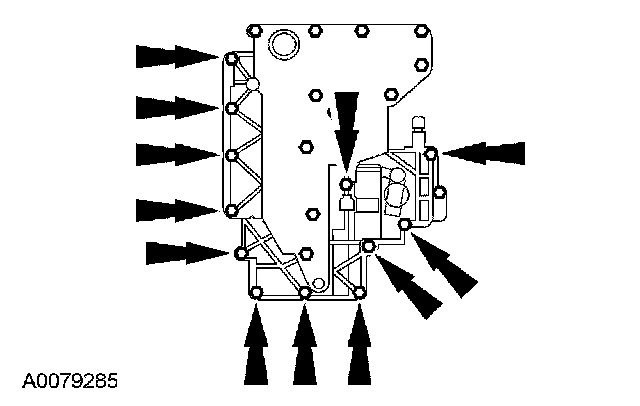 A0079285