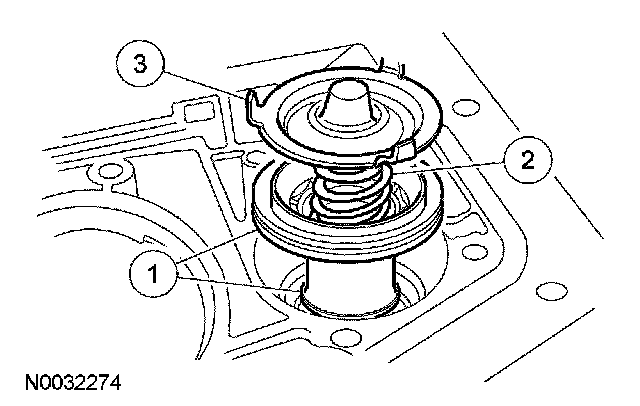 3
2
1
N0032274