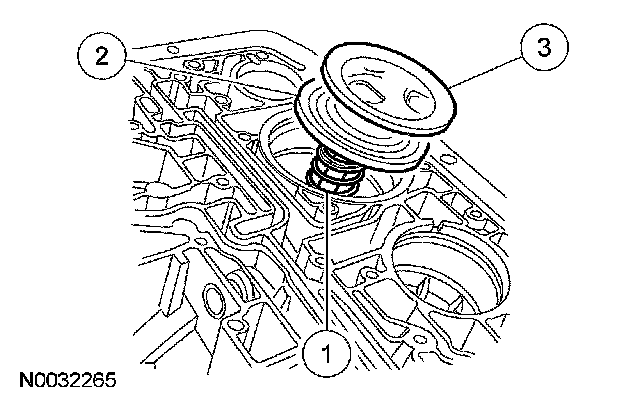 2
3
1
N0032265