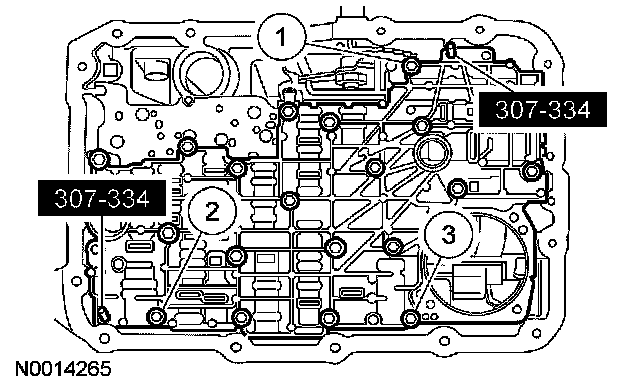 1
307-334
307-334
2
3
N0014265