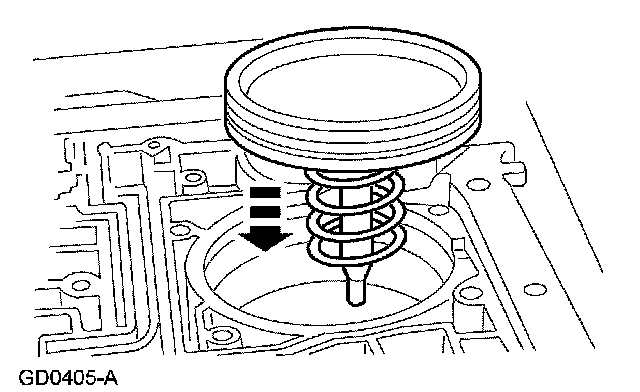 GD0405-A