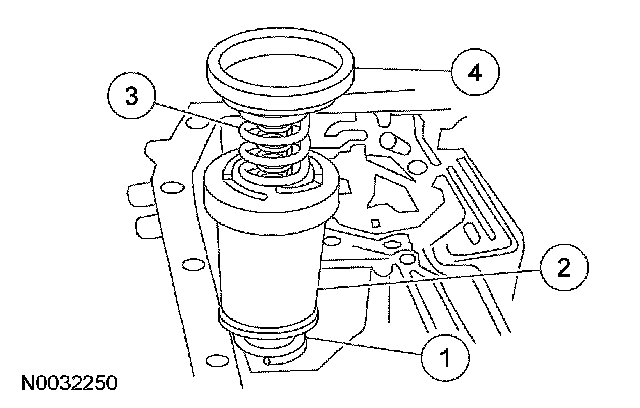 4
3
2
1
N0032250