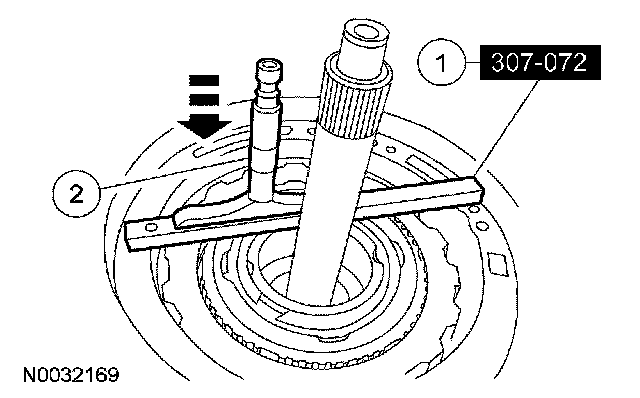 1
307-072
2
N0032169