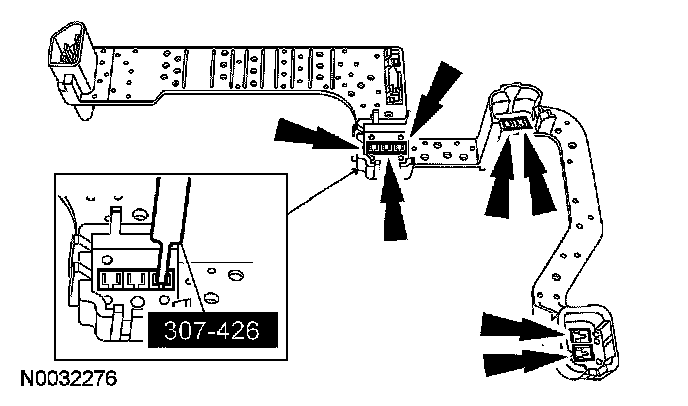 307-426

N0032276