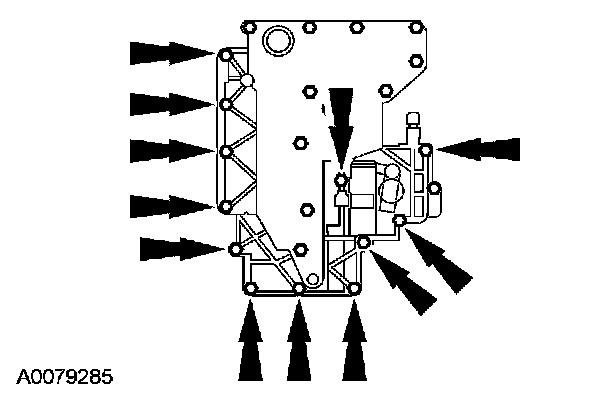 A0079285