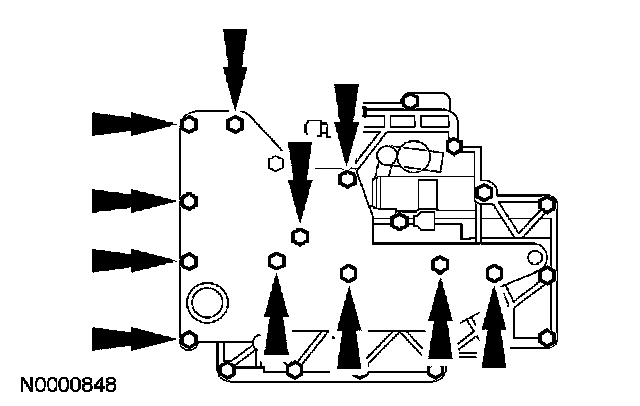 N0000848