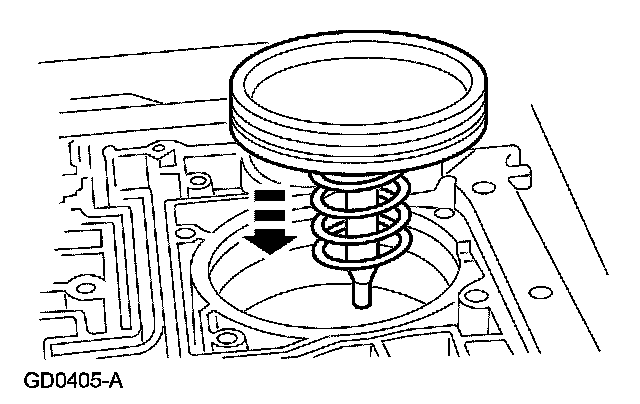 GD0405-A