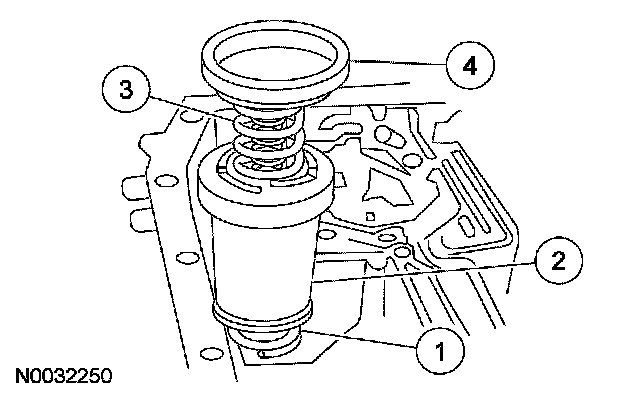 4
3
2
1
N0032250