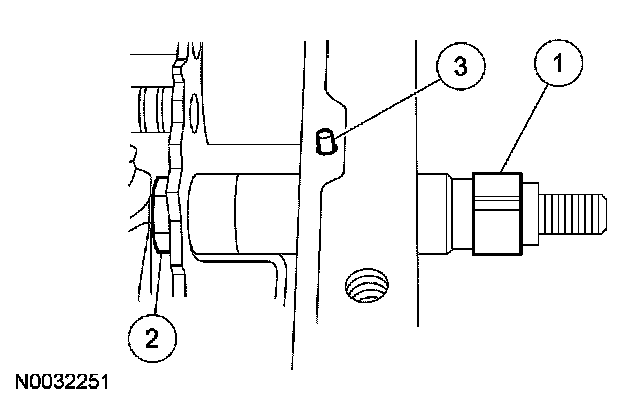 3

1

2

N0032251