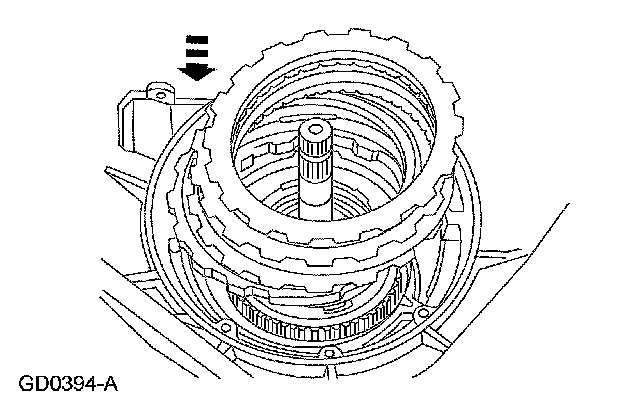 GD0394-A