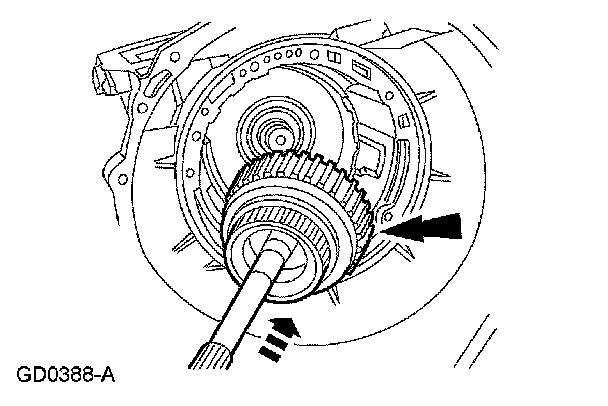 GD0388-A