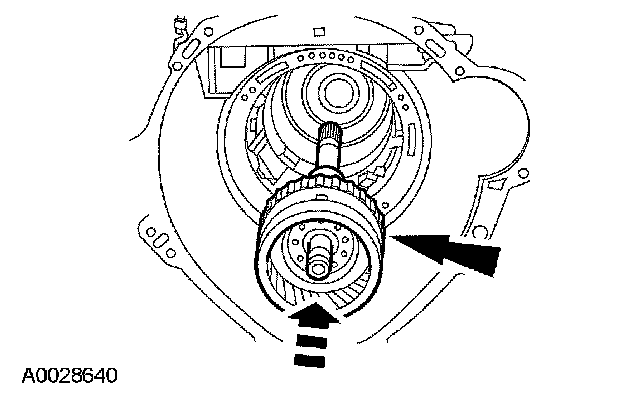 A0028640