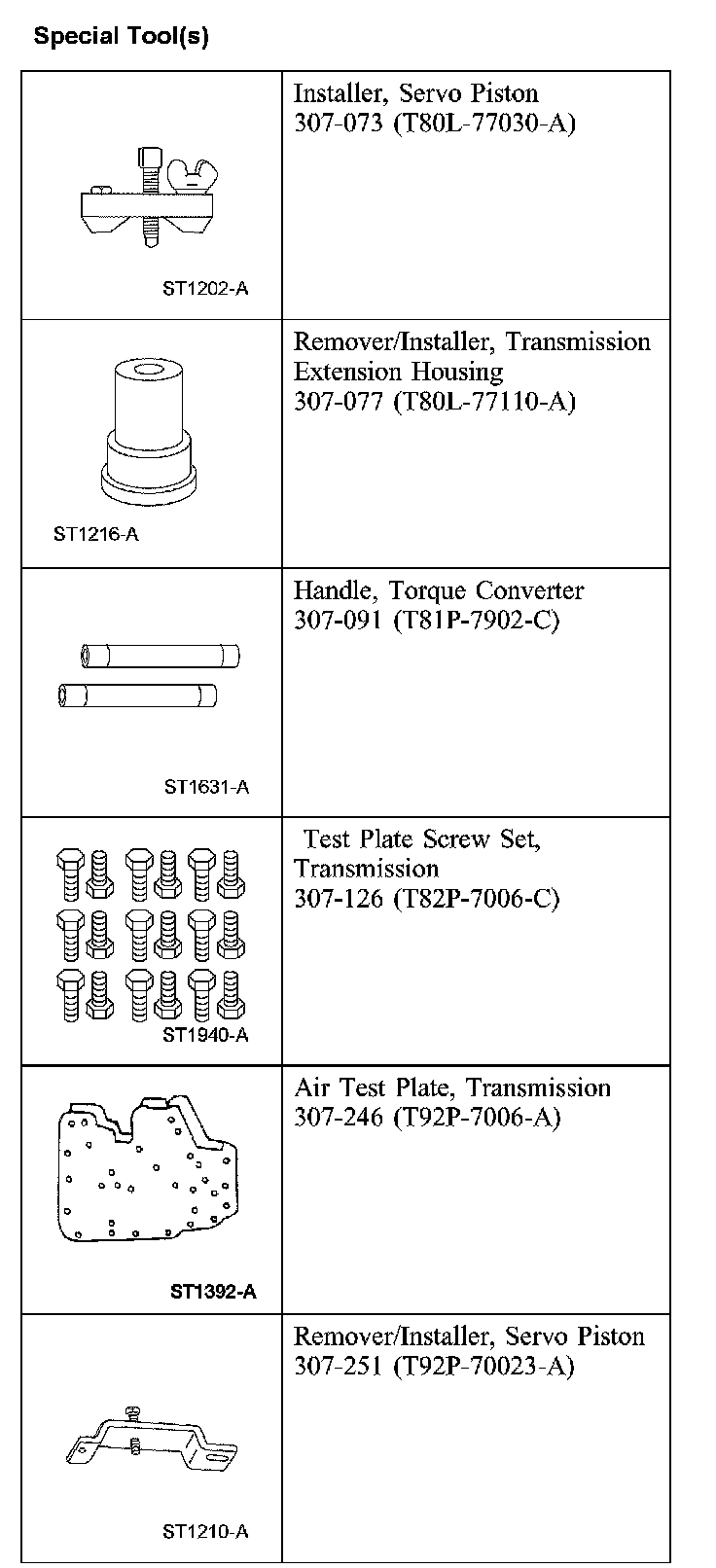 Special Tool(s)

| | |
|---|---|
| ST1202-A | Installer, Servo Piston 307-073 (T80L-77030-A) |
| ST1216-A | Remover/Installer, Transmission Extension Housing 307-077 (T80L-77110-A) |
| ST1631-A | Handle, Torque Converter 307-091 (T81P-7902-C) |
| ST1940-A | Test Plate Screw Set, Transmission 307-126 (T82P-7006-C) |
| ST1392-A | Air Test Plate, Transmission 307-246 (T92P-7006-A) |
| ST1210-A | Remover/Installer, Servo Piston 307-251 (T92P-70023-A) |