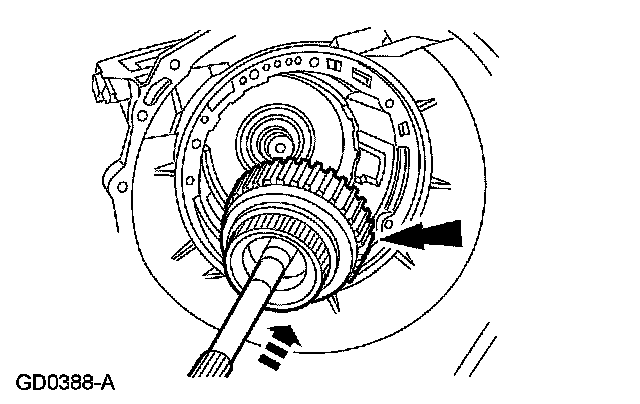 GD0388-A