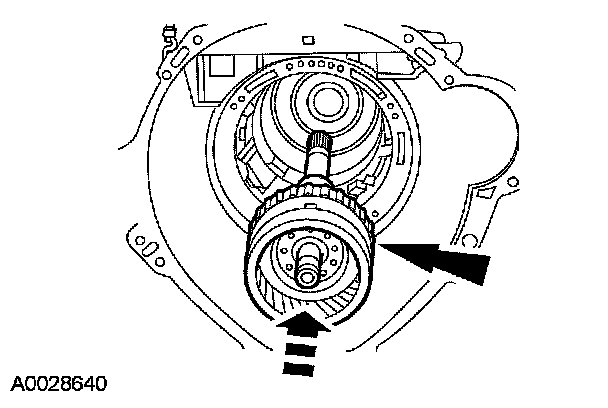 A0028640