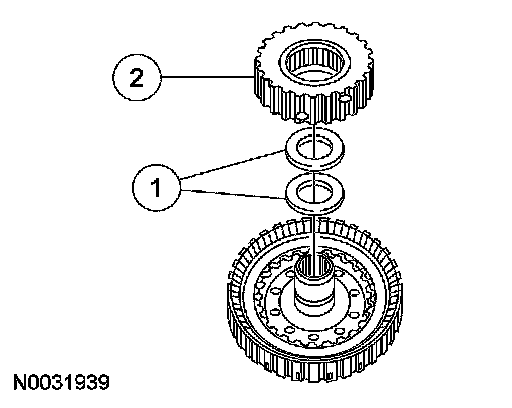 2

1

N0031939