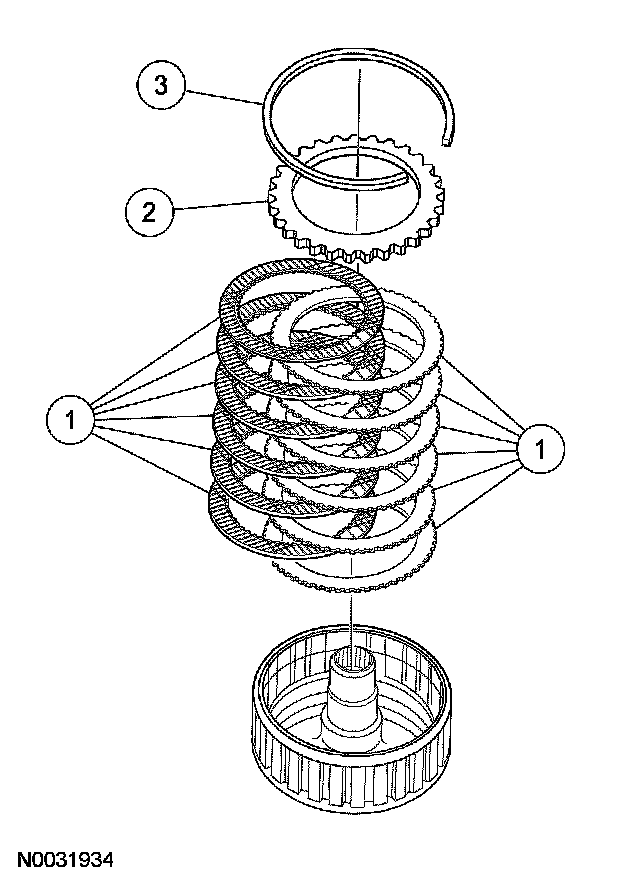 3
2
1
1
N0031934