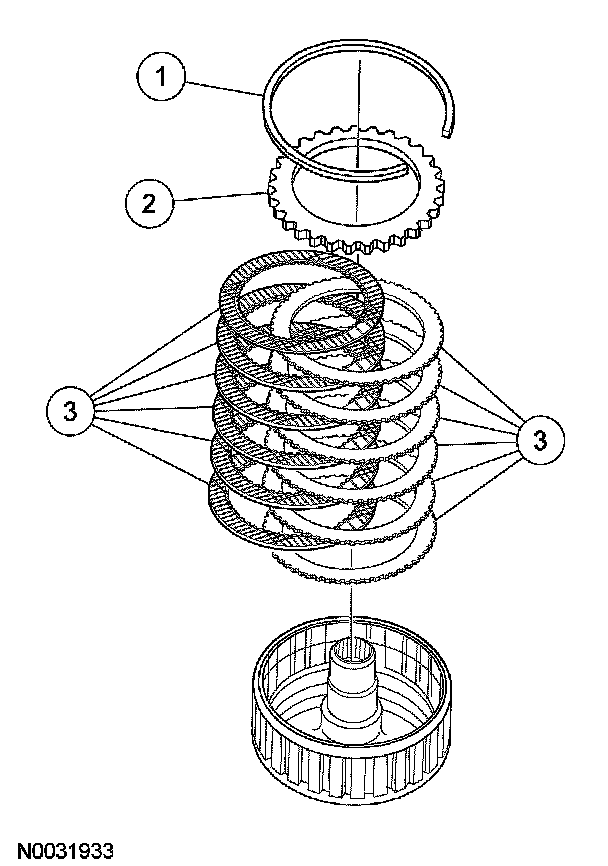 1
2
3
3
N0031933