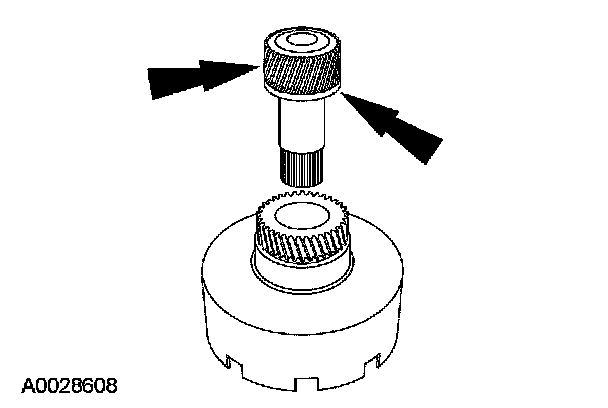 A0028608