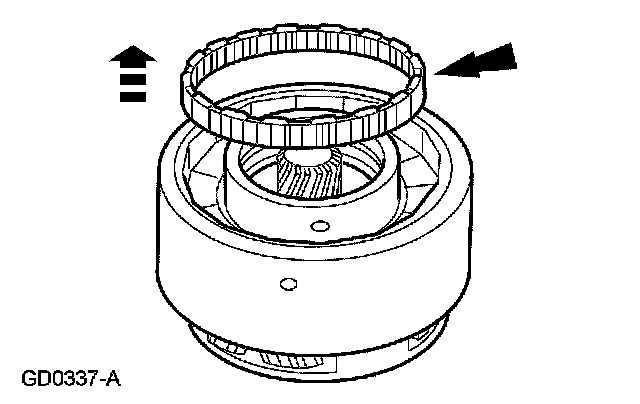 GD0337-A