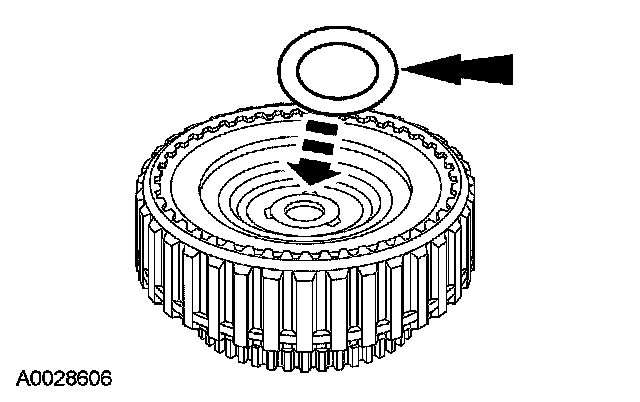 A0028606